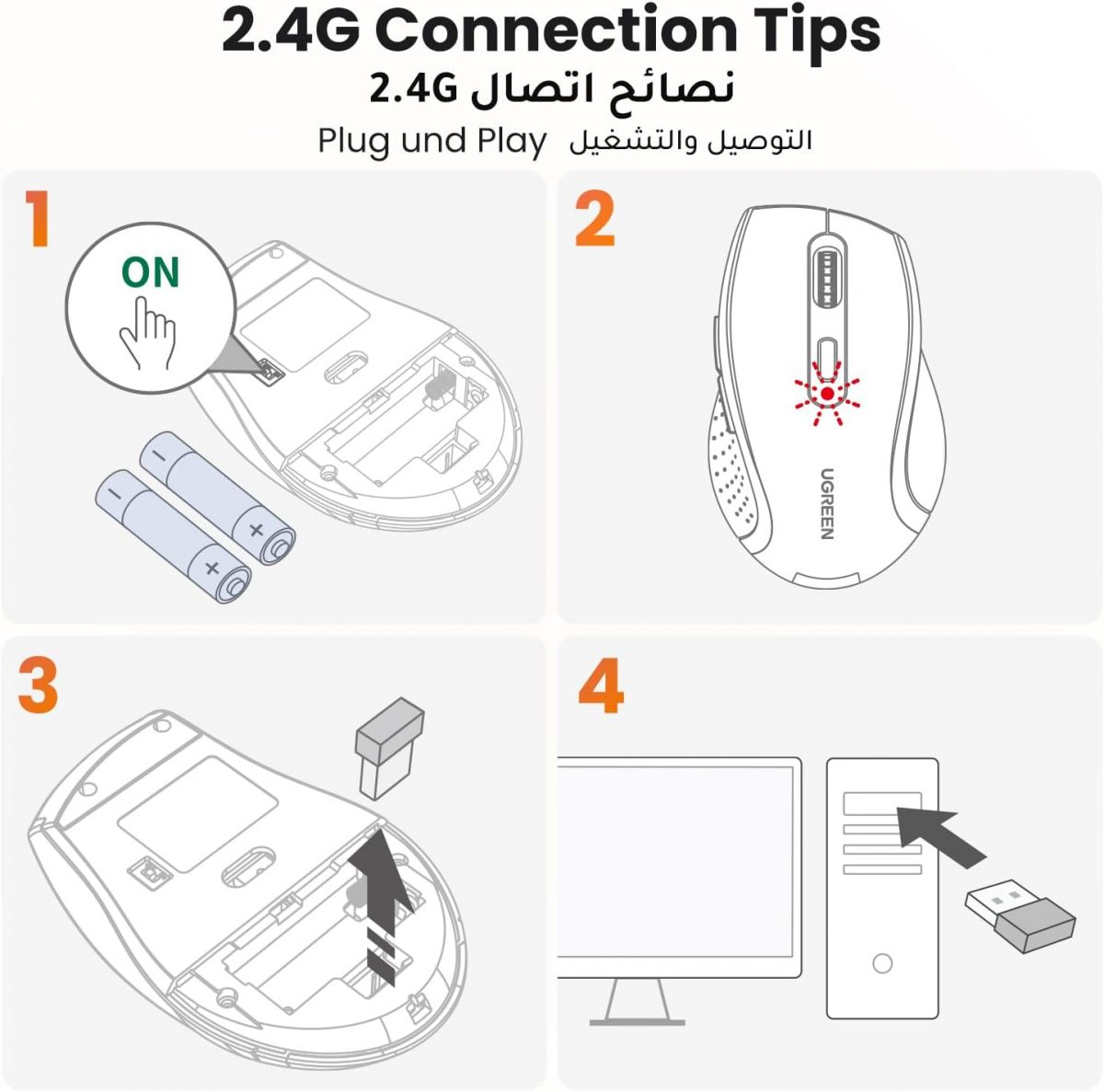 2.4G Connection Tips

نصائح اتصال 2.4G

Plug und Play التوصيل والتشغيل

1

ON

−

+

−

+

2

UGREEN

3

4